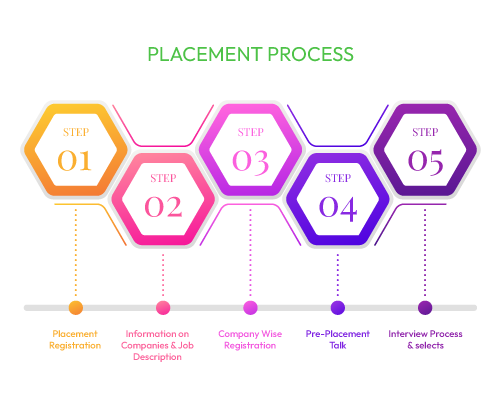 PLACEMENT PROCESS

STEP
01

STEP
02

STEP
03

STEP
04

STEP
05

Placement Registration

Information on Companies & Job Description

Company Wise Registration

Pre-Placement Talk

Interview Process & selects